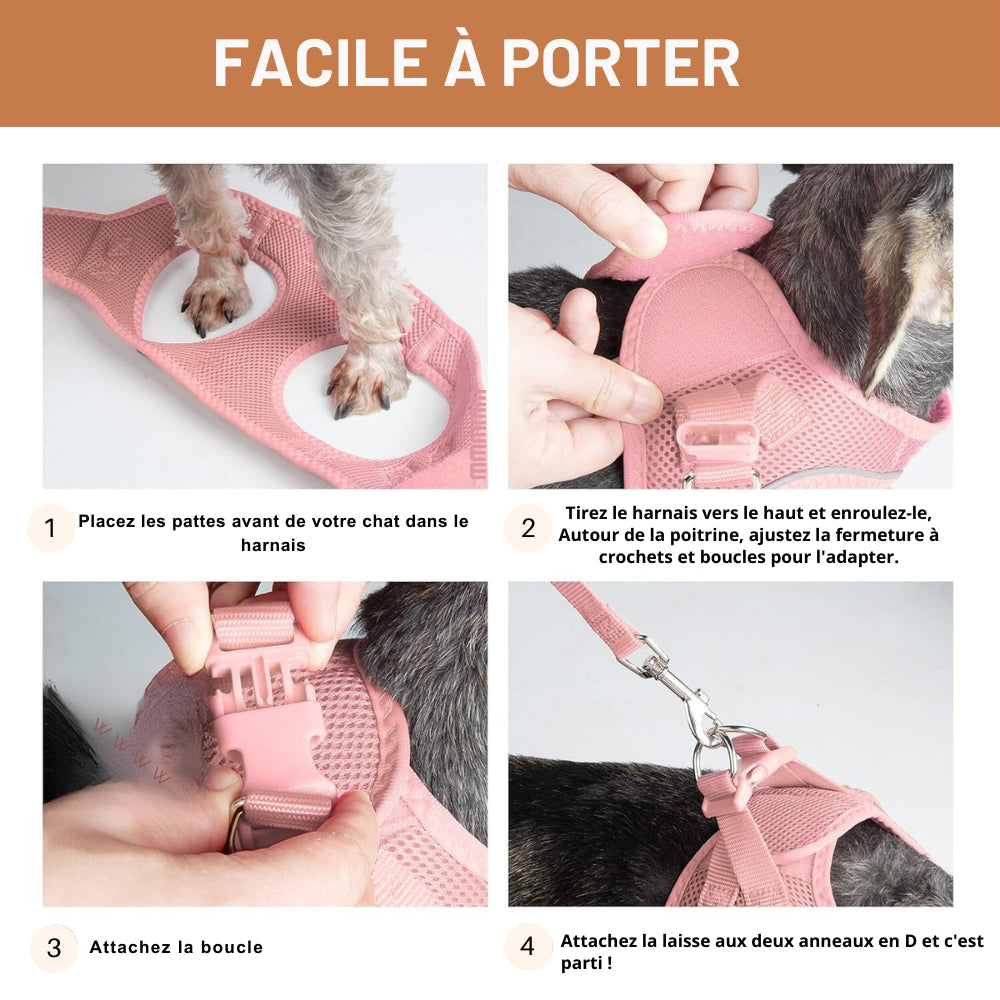 FACILE À PORTER

1 Placez les pattes avant de votre chat dans le harnais

2 Tirez le harnais vers le haut et enroulez-le, Autour de la poitrine, ajustez la fermeture à crochets et boucles pour l'adapter.

3 Attachez la boucle

4 Attachez la laisse aux deux anneaux en D et c'est parti !