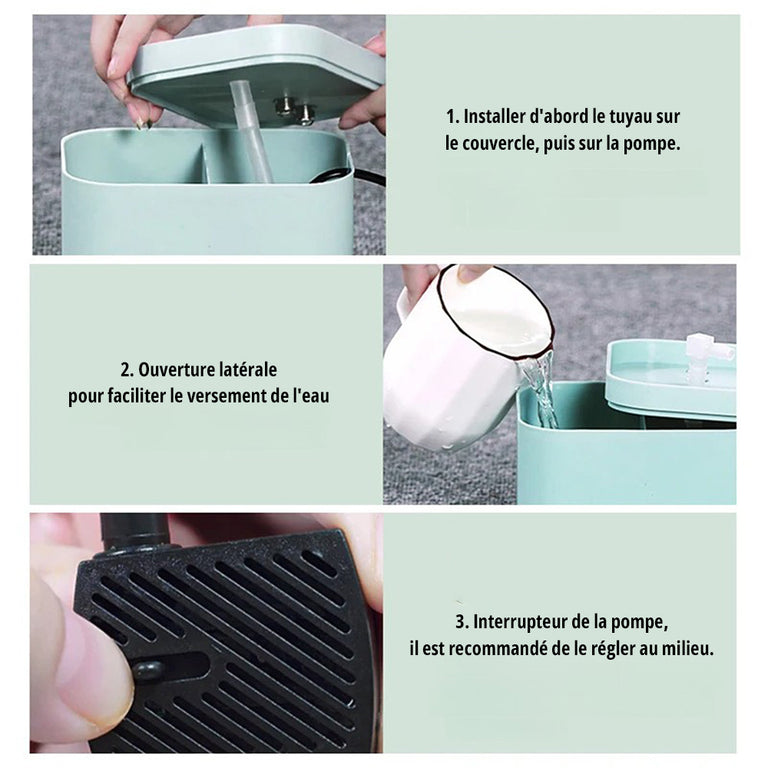 1. Installer d'abord le tuyau sur le couvercle, puis sur la pompe.

2. Ouverture latérale pour faciliter le versement de l'eau

3. Interrupteur de la pompe, il est recommandé de le régler au milieu.