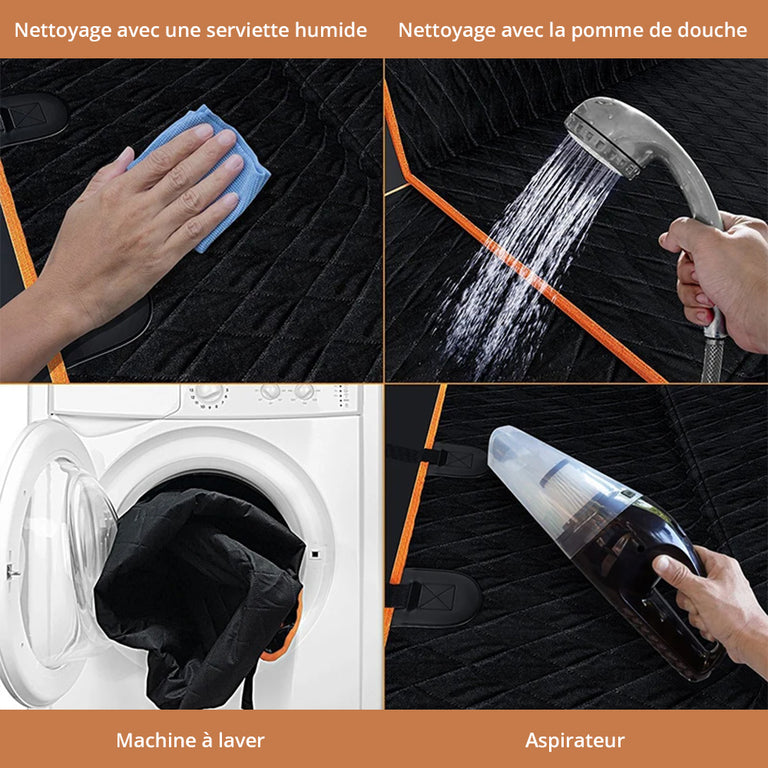 Nettoyage avec une serviette humide

Nettoyage avec la pomme de douche

Machine à laver

Aspirateur